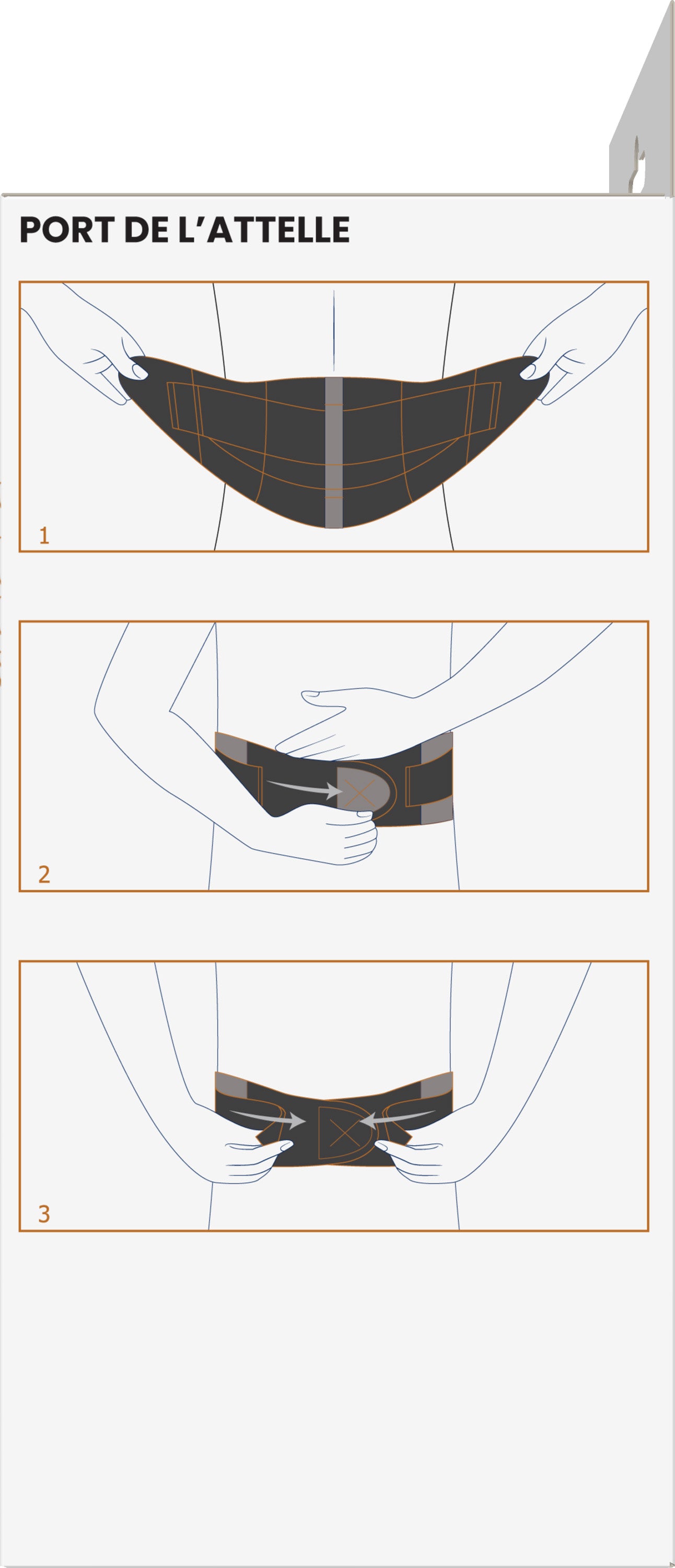 PORT DE L'ATTELLE

1

2

3