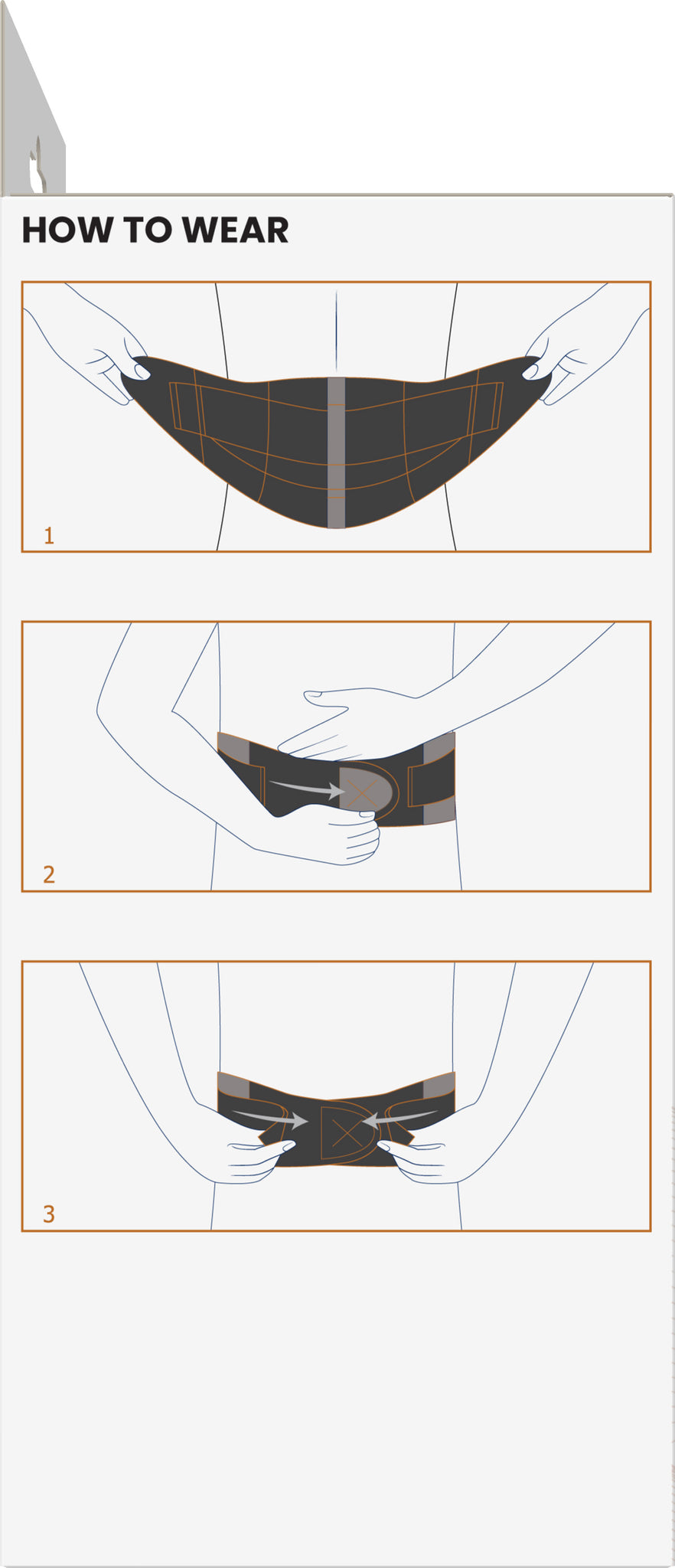 HOW TO WEAR

1

2

3