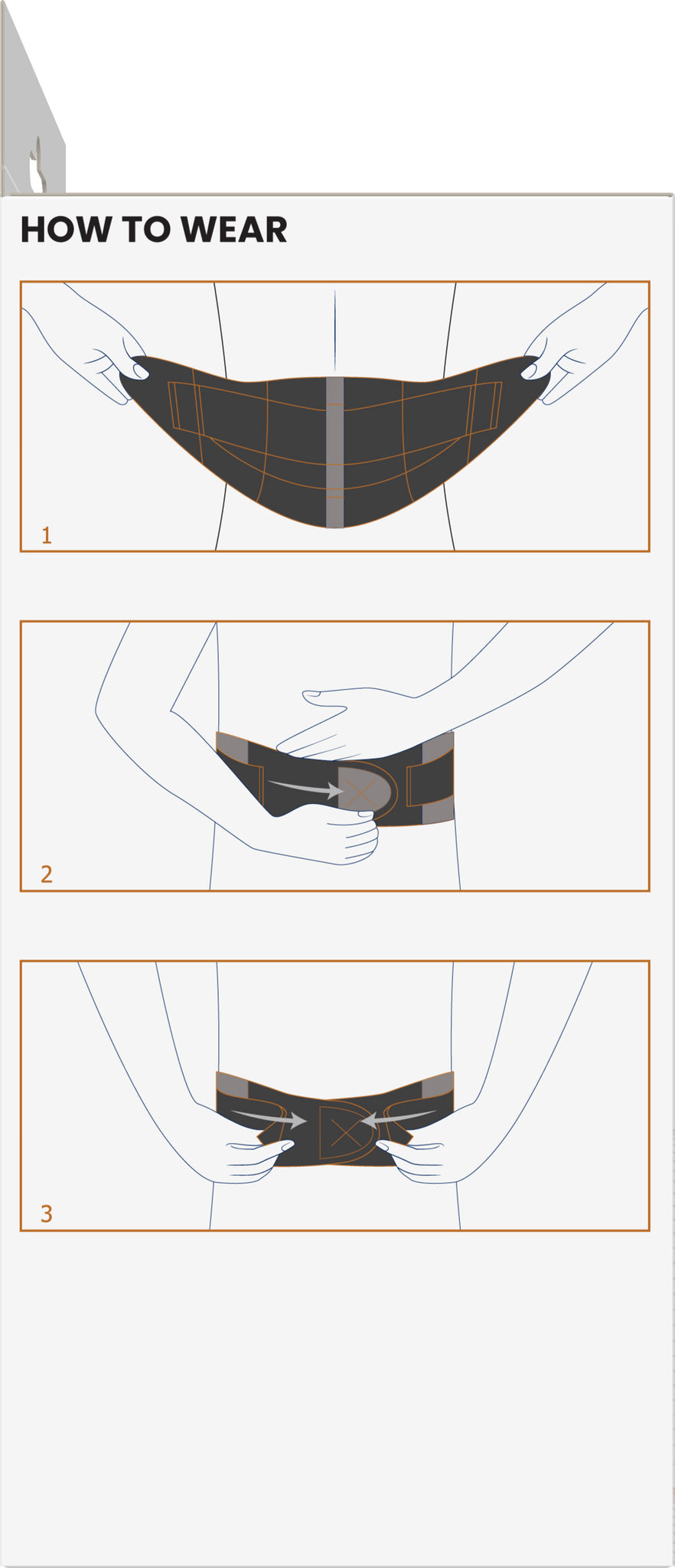 HOW TO WEAR

1

2

3