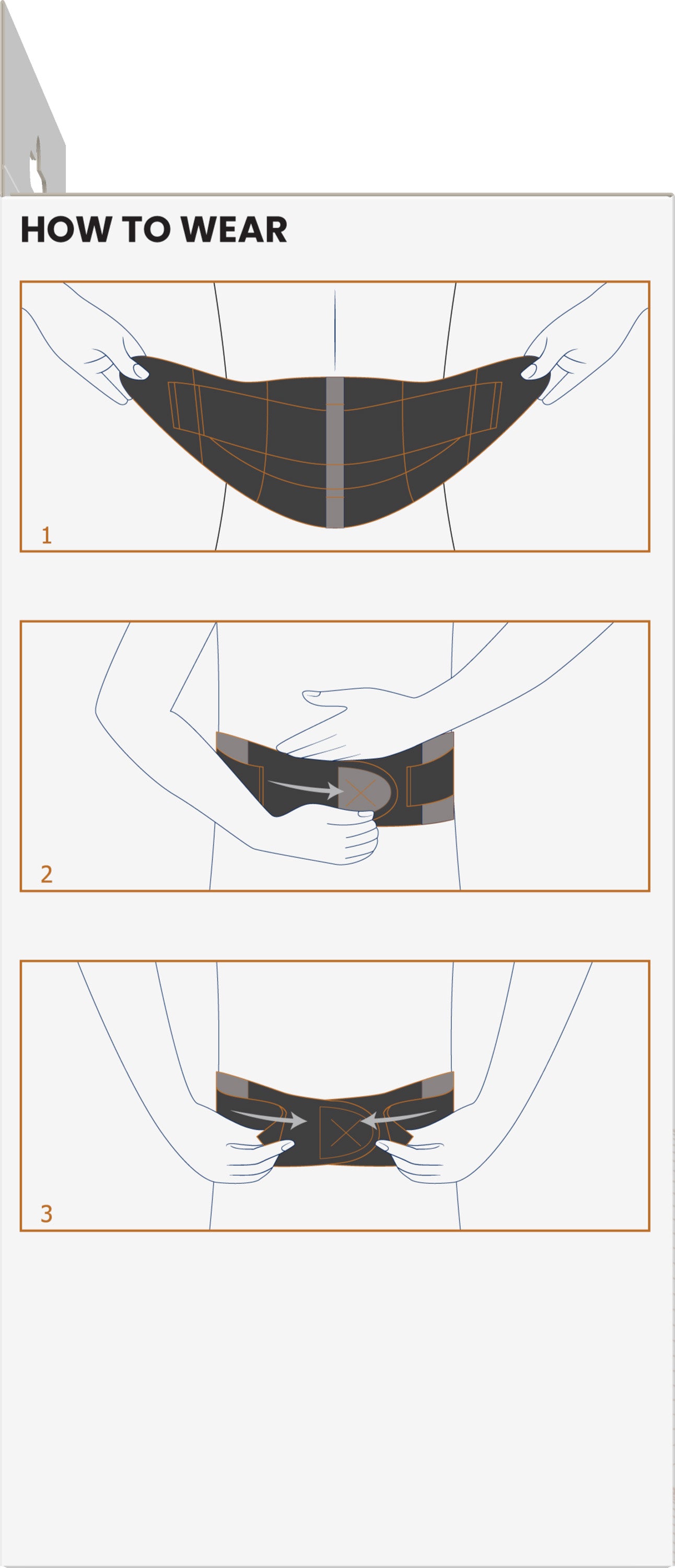 HOW TO WEAR

1

2

3