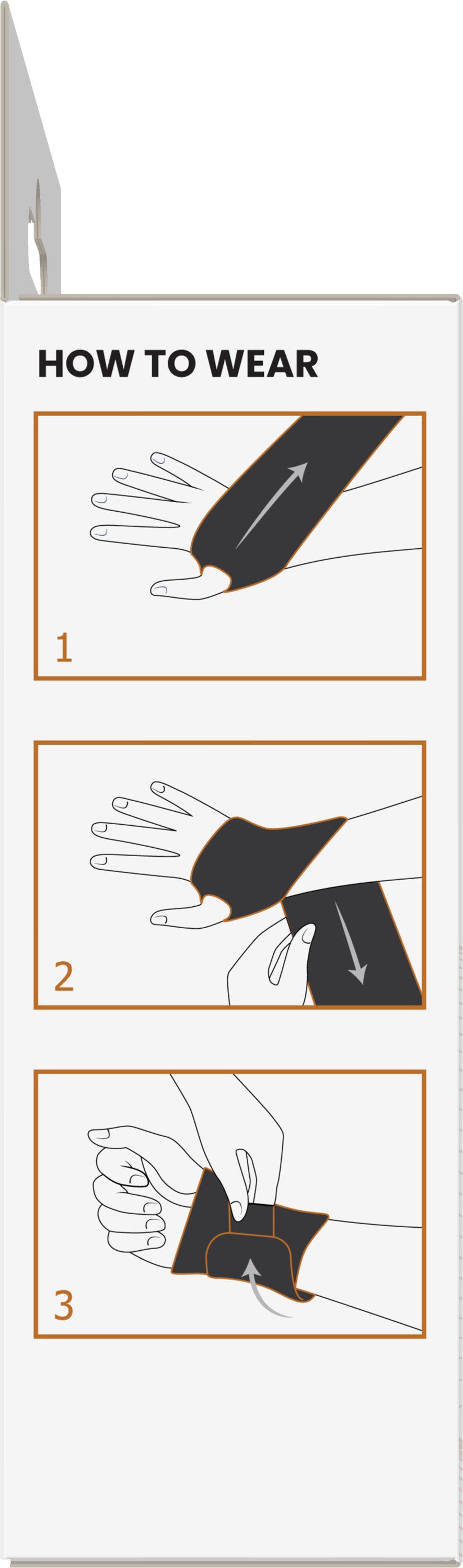 HOW TO WEAR

1

2

3