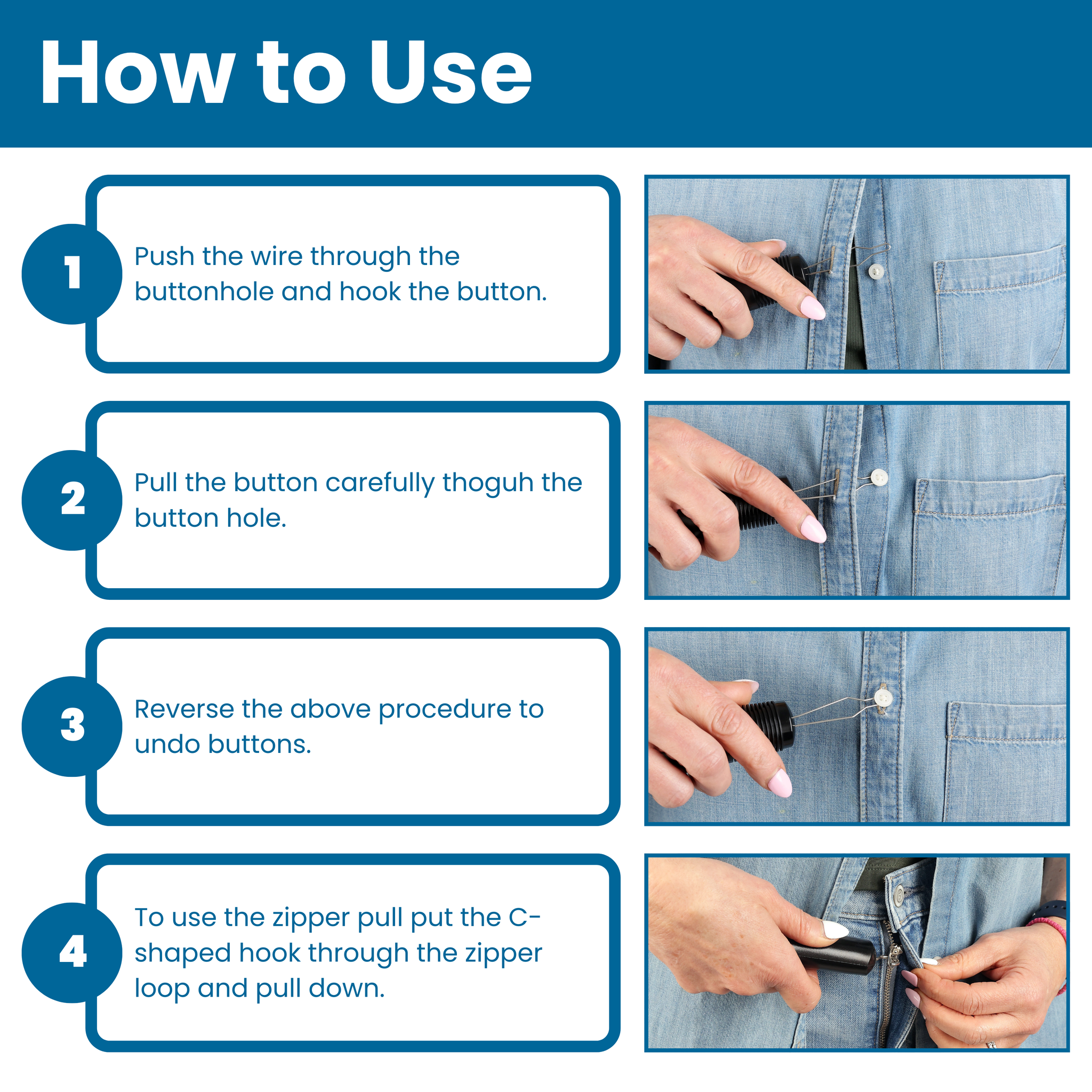 How to Use

1

Push the wire through the buttonhole and hook the button.

2

Pull the button carefully thoguh the button hole.

3

Reverse the above procedure to undo buttons.

4

To use the zipper pull put the C-shaped hook through the zipper loop and pull down.