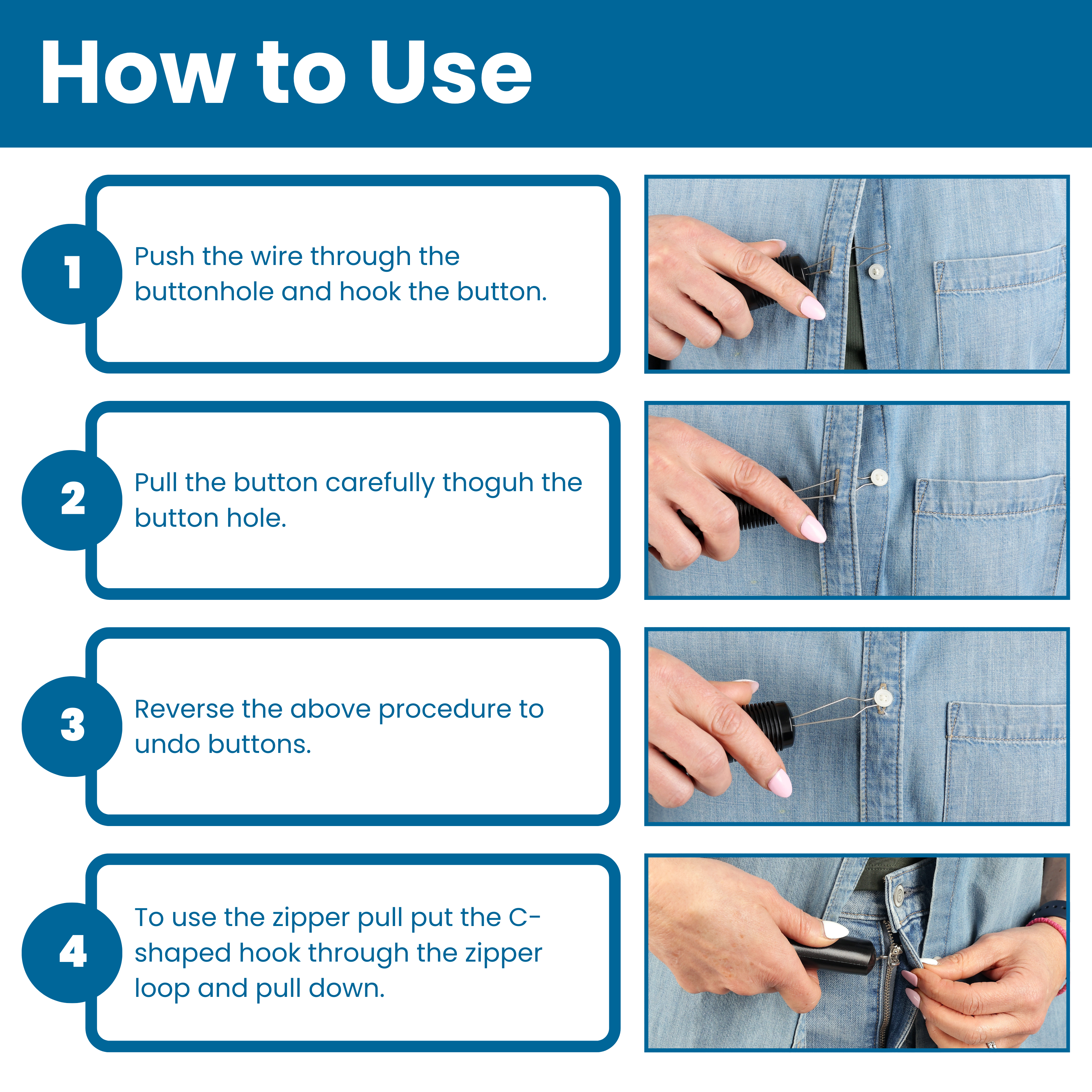 How to Use

1

Push the wire through the buttonhole and hook the button.

2

Pull the button carefully thoguh the button hole.

3

Reverse the above procedure to undo buttons.

4

To use the zipper pull put the C-shaped hook through the zipper loop and pull down.